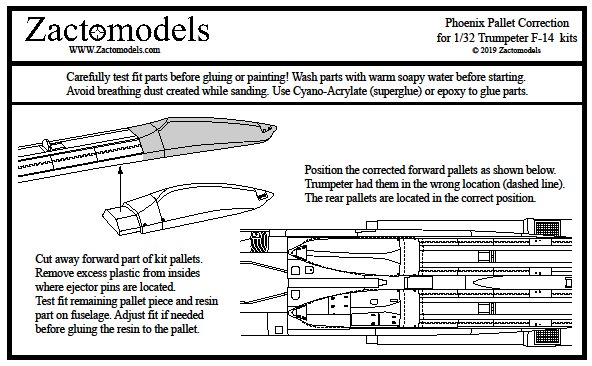 Zactomodels
WWW.Zactomodels.com

Phoenix Pallet Correction
for 1/32 Trumpeter F-14 kits
© 2019 Zactomodels

Carefully test fit parts before gluing or painting! Wash parts with warm soapy water before starting.
Avoid breathing dust created while sanding. Use Cyano-Acrylate (superglue) or epoxy to glue parts.

Position the corrected forward pallets as shown below.
Trumpeter had them in the wrong location (dashed line).
The rear pallets are located in the correct position.

Cut away forward part of kit pallets.
Remove excess plastic from insides where ejector pins are located.
Test fit remaining pallet piece and resin part on fuselage. Adjust fit if needed before gluing the resin to the pallet.