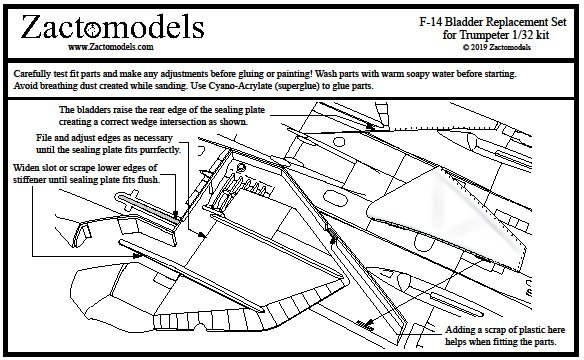 Zactomodels
www.Zactomodels.com

F-14 Bladder Replacement Set
for Trumpeter 1/32 kit
© 2019 Zactomodels

Carefully test fit parts and make any adjustments before gluing or painting! Wash parts with warm soapy water before starting. Avoid breathing dust created while sanding. Use Cyano-Acrylate (superglue) to glue parts.

The bladders raise the rear edge of the sealing plate creating a correct wedge intersection as shown.

File and adjust edges as necessary until the sealing plate fits purrfectly.

Widen slot or scrape lower edges of stiffener until sealing plate fits flush.

Adding a scrap of plastic here helps when fitting the parts.