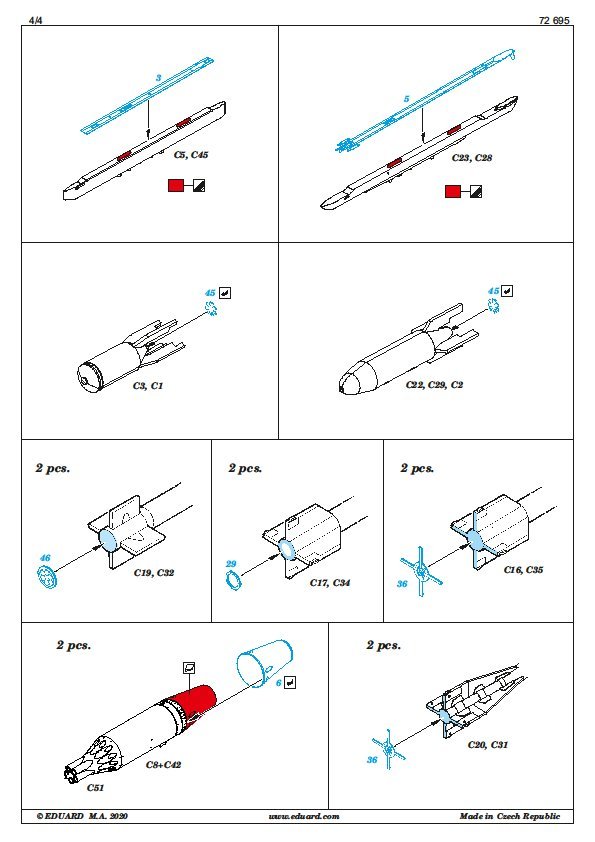 4/4

72 695

3

C5, C45

5

C23, C28

45

C3, C1

45

C22, C29, C2

2 pcs.

46

C19, C32

2 pcs.

29

C17, C34

2 pcs.

36

C16, C35

2 pcs.

6

C8+C42

C51

2 pcs.

36

C20, C31

© EDUARD M.A. 2020

www.eduard.com

Made in Czech Republic