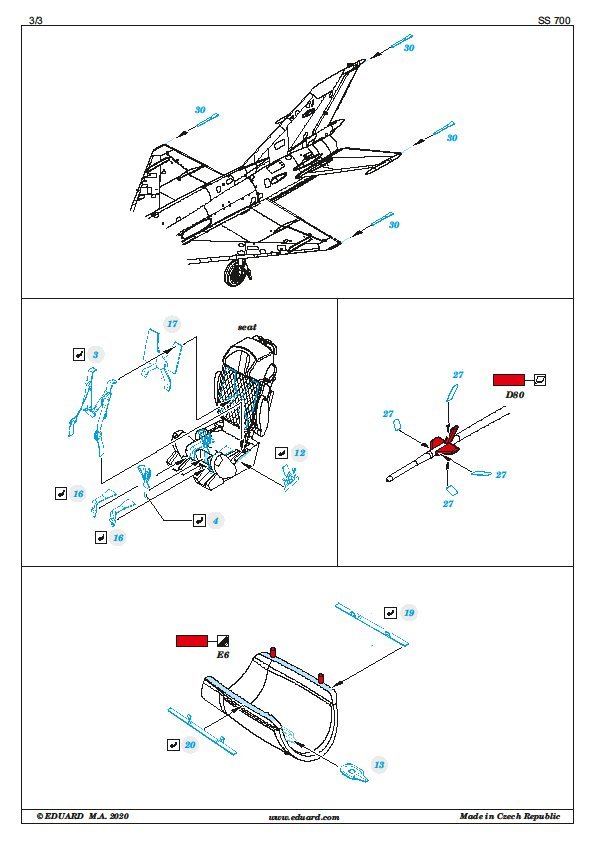 3/3

SS 700

30

30

30

30

17

seat

3

12

16

4

16

27

D80

27

27

27

19

E6

20

13

© EDUARD M.A. 2020

www.eduard.com

Made in Czech Republic