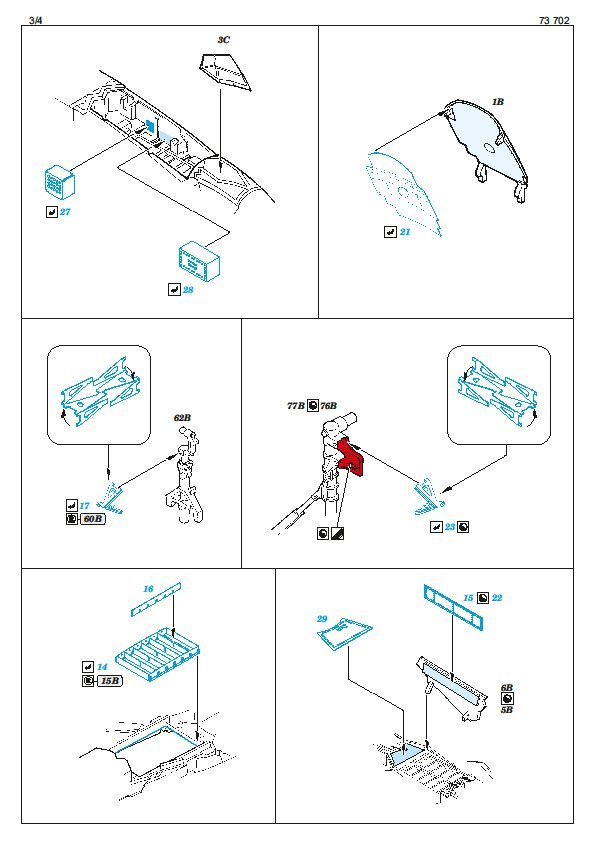 3/4

73 702

3C

27

28

1B

21

62B

17

60B

77B 76B

23

16

14

15B

15 22

29

6B

5B