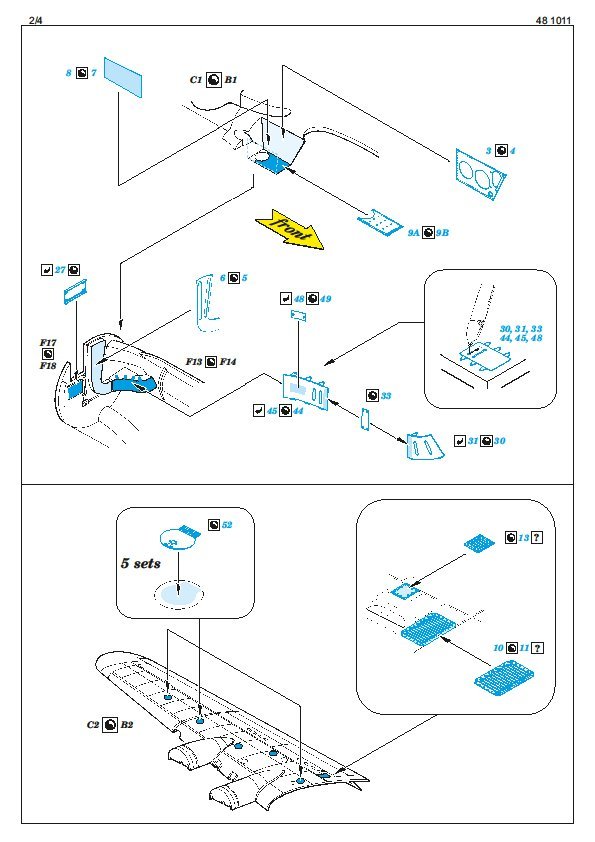 2/4

48 1011

8 7

C1 B1

3 4

front

9A 9B

27

6 5

48 49

30, 31, 33
44, 45, 48

F17
F18

F13 F14

33

45 44

31 30

52

5 sets

13 ?

10 11 ?

C2 B2