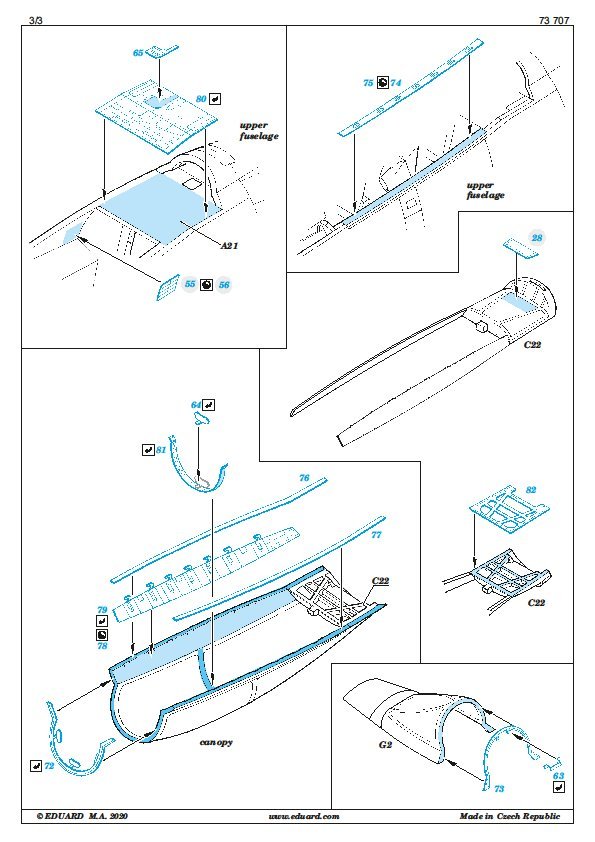 3/3

73 707

65

80

upper fuselage

A21

55

56

75

74

upper fuselage

28

C22

64

81

76

77

C22

79

78

canopy

72

82

C22

G2

73

63

© EDUARD M.A. 2020

www.eduard.com

Made in Czech Republic