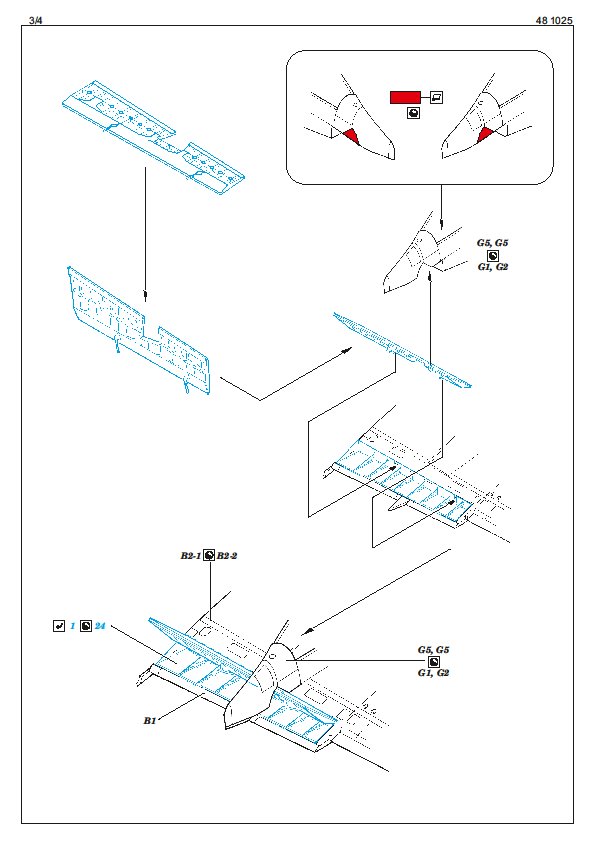 3/4

48 1025

G5, G5
G1, G2

B2-1 B2-2

1 24

G5, G5
G1, G2

B1