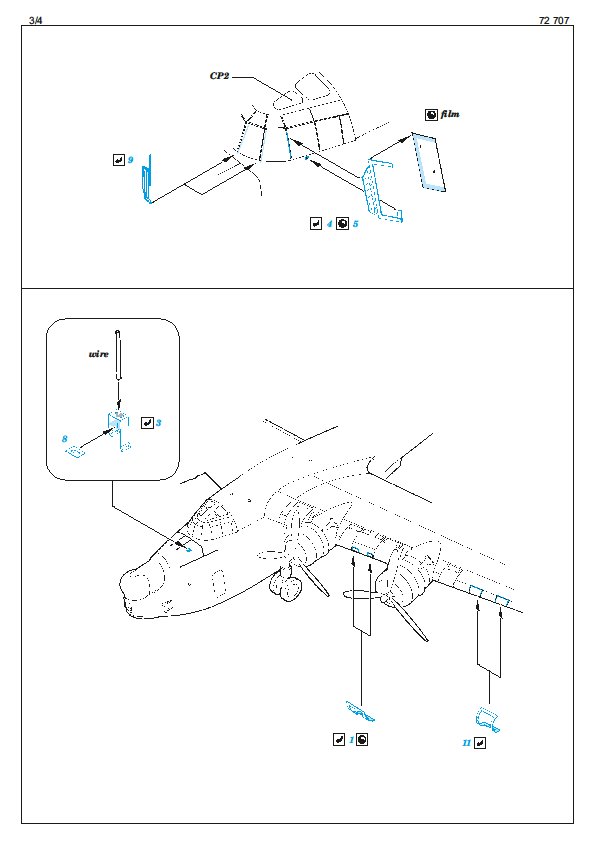 3/4

72 707

CP2

film

9

4 5

wire

3

8

1

11