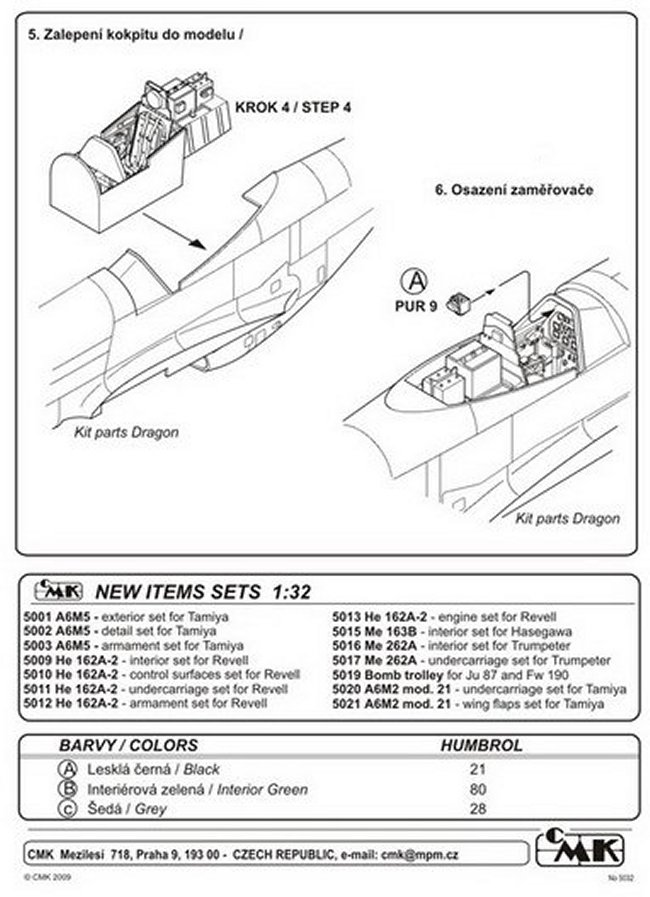 5. Zalepení kokpitu do modelu /

KROK 4 / STEP 4

6. Osazení zaměřovače

A
PUR 9

Kit parts Dragon

Kit parts Dragon

CMK NEW ITEMS SETS 1:32

5001 A6M5 - exterior set for Tamiya
5002 A6M5 - detail set for Tamiya
5003 A6M5 - armament set for Tamiya
5009 He 162A-2 - interior set for Revell
5010 He 162A-2 - control surfaces set for Revell
5011 He 162A-2 - undercarriage set for Revell
5012 He 162A-2 - armament set for Revell

5013 He 162A-2 - engine set for Revell
5015 Me 163B - interior set for Hasegawa
5016 Me 262A - interior set for Trumpeter
5017 Me 262A - undercarriage set for Trumpeter
5019 Bomb trolley for Ju 87 and Fw 190
5020 A6M2 mod. 21 - undercarriage set for Tamiya
5021 A6M2 mod. 21 - wing flaps set for Tamiya

| BARVY / COLORS | HUMBROL |
|---|---|
| A Lesklá černá / Black | 21 |
| B Interiérová zelená / Interior Green | 80 |
| C Šedá / Grey | 28 |

CMK Mezilesí 718, Praha 9, 193 00 - CZECH REPUBLIC, e-mail: cmk@mpm.cz

CMK

© CMK 2009

No 5032